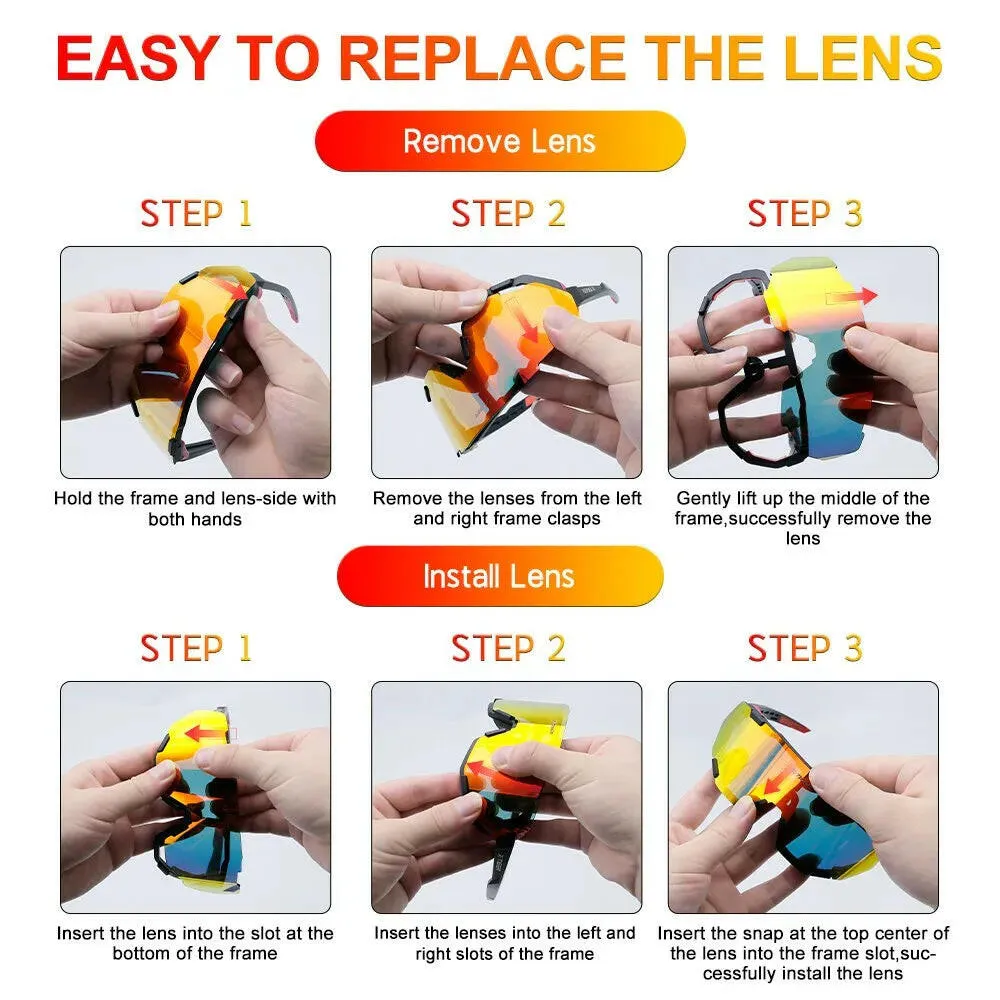 EASY TO REPLACE THE LENS

Remove Lens

STEP 1

Hold the frame and lens-side with both hands

STEP 2

Remove the lenses from the left and right frame clasps

STEP 3

Gently lift up the middle of the frame,successfully remove the lens

Install Lens

STEP 1

Insert the lens into the slot at the bottom of the frame

STEP 2

Insert the lenses into the left and right slots of the frame

STEP 3

Insert the snap at the top center of the lens into the frame slot,successfully install the lens